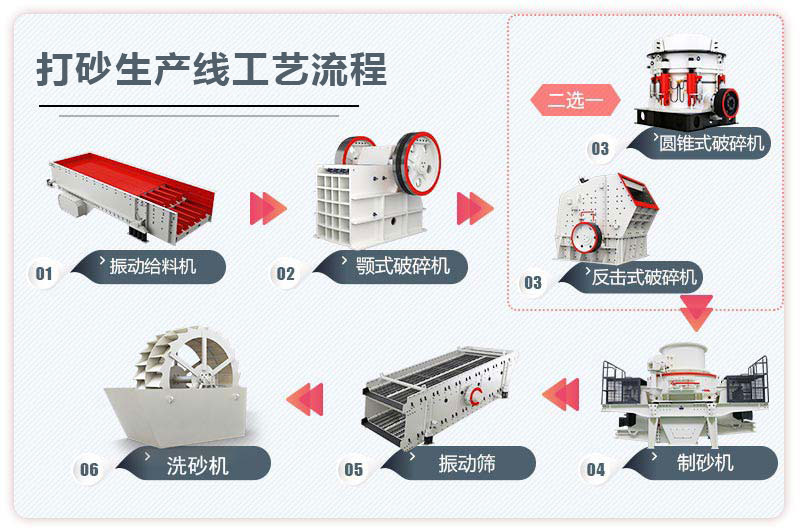 打砂生产线工艺流程

01 振动给料机

02 颚式破碎机

二选一

03 圆锥式破碎机

03 反击式破碎机

04 制砂机

05 振动筛

06 洗砂机